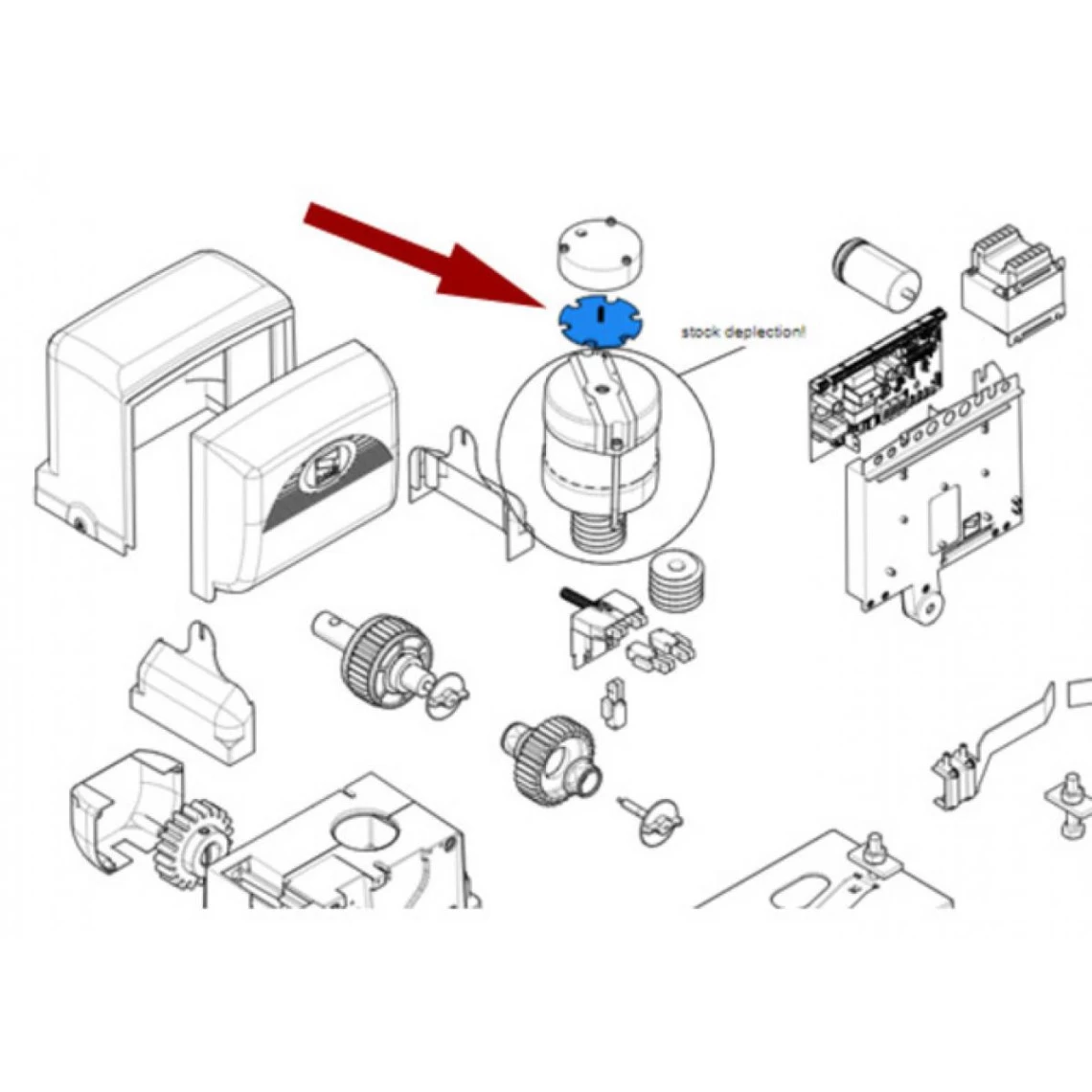 stock deplection!