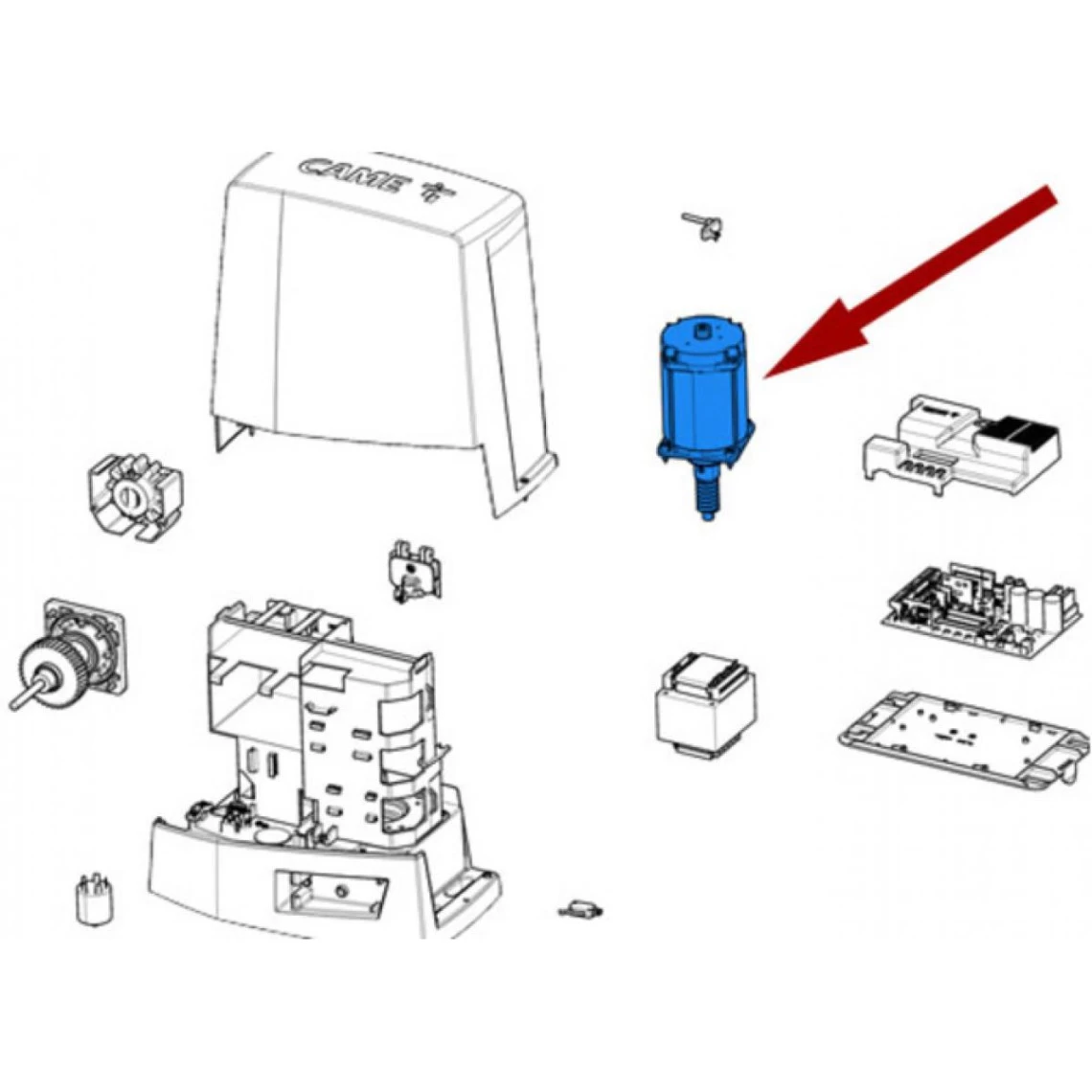 CAME