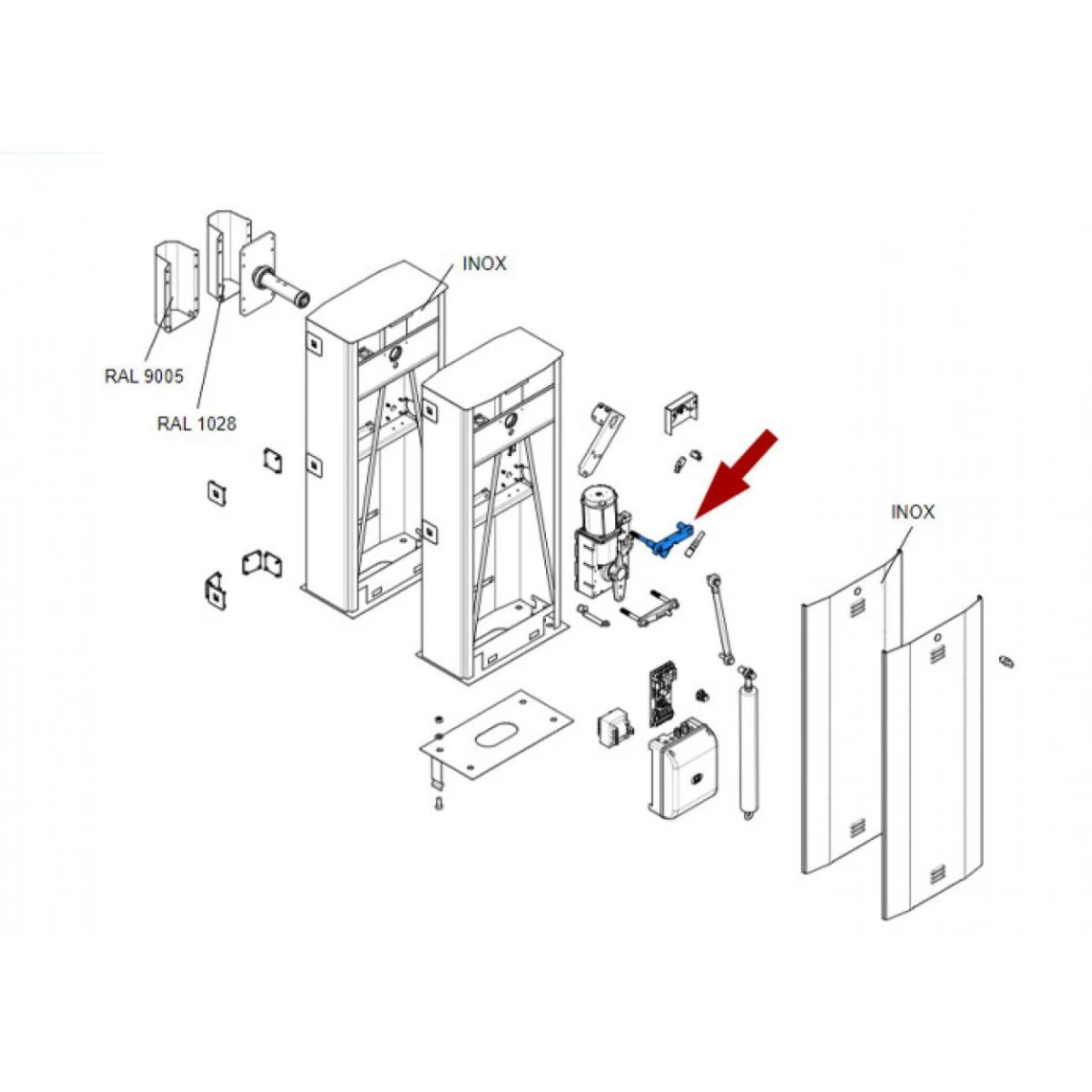 INOX
RAL 9005
RAL 1028
INOX